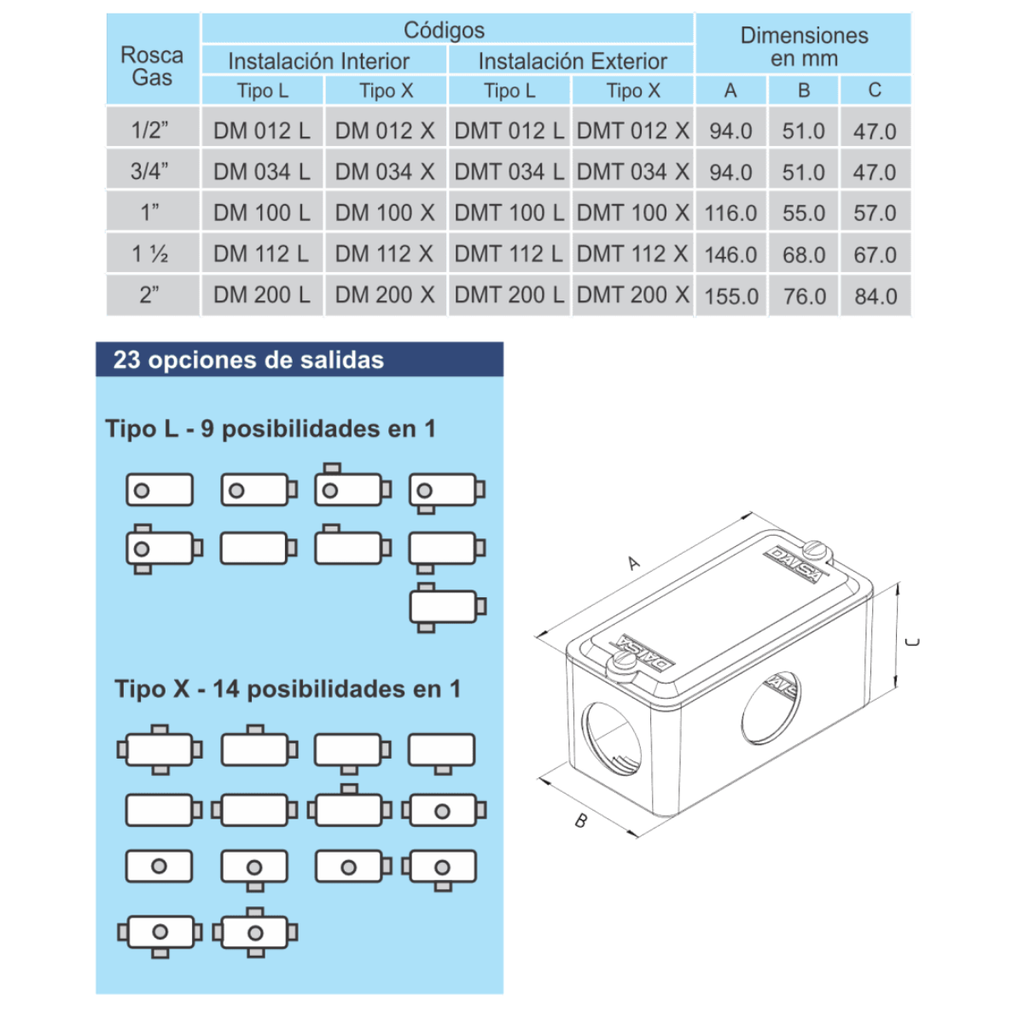 | Rosca Gas | Códigos | | | | Dimensiones en mm | | |
|---|---|---|---|---|---|---|---|
| | Instalación Interior | | Instalación Exterior | | | | |
| | Tipo L | Tipo X | Tipo L | Tipo X | A | B | C |
| 1/2” | DM 012 L | DM 012 X | DMT 012 L | DMT 012 X | 94.0 | 51.0 | 47.0 |
| 3/4” | DM 034 L | DM 034 X | DMT 034 L | DMT 034 X | 94.0 | 51.0 | 47.0 |
| 1” | DM 100 L | DM 100 X | DMT 100 L | DMT 100 X | 116.0 | 55.0 | 57.0 |
| 1 ½ | DM 112 L | DM 112 X | DMT 112 L | DMT 112 X | 146.0 | 68.0 | 67.0 |
| 2” | DM 200 L | DM 200 X | DMT 200 L | DMT 200 X | 155.0 | 76.0 | 84.0 |

23 opciones de salidas

Tipo L - 9 posibilidades en 1

Tipo X - 14 posibilidades en 1

A

B

C

DAISA

DAISA

DAISA